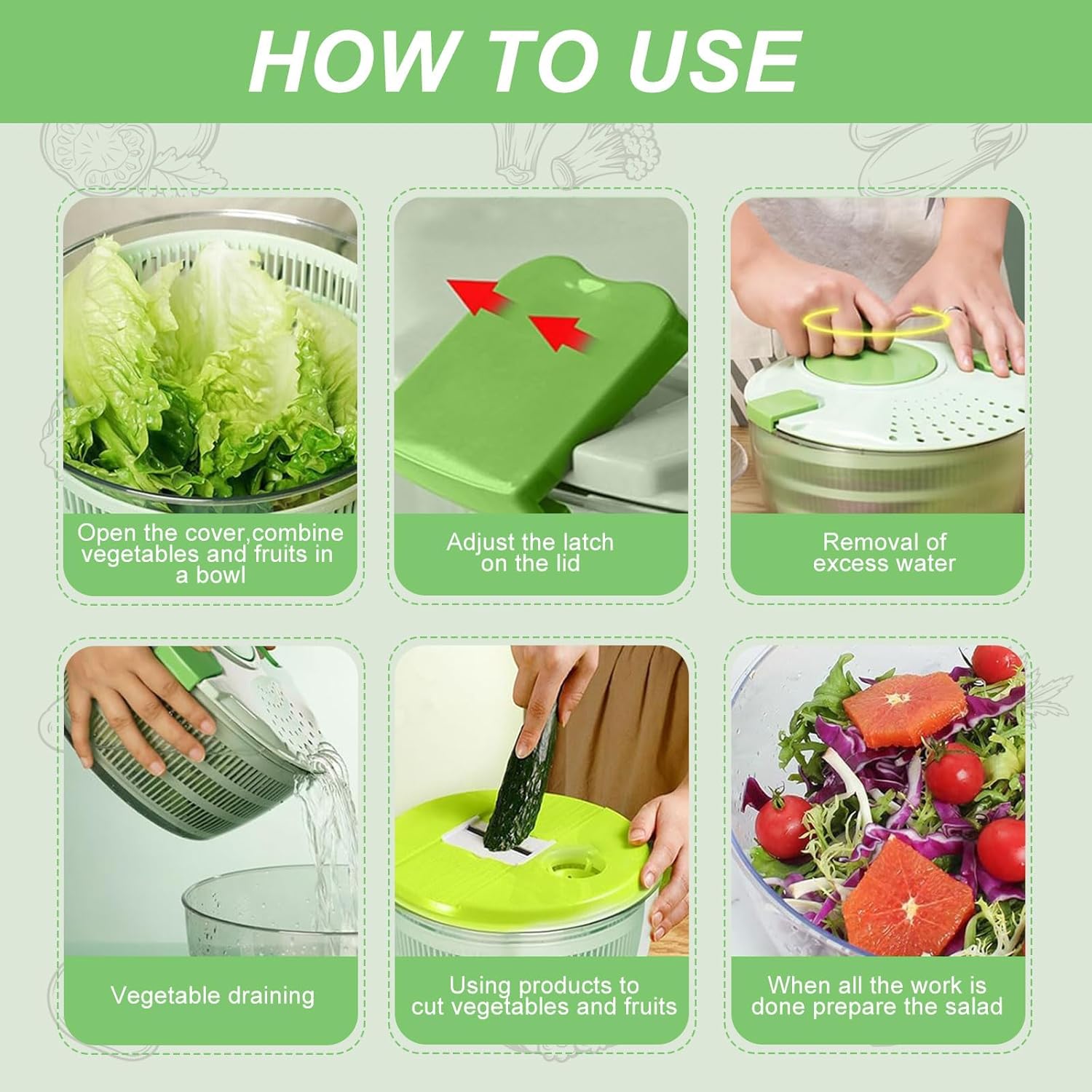 HOW TO USE

Open the cover,combine vegetables and fruits in a bowl

Adjust the latch on the lid

Removal of excess water

Vegetable draining

Using products to cut vegetables and fruits

When all the work is done prepare the salad